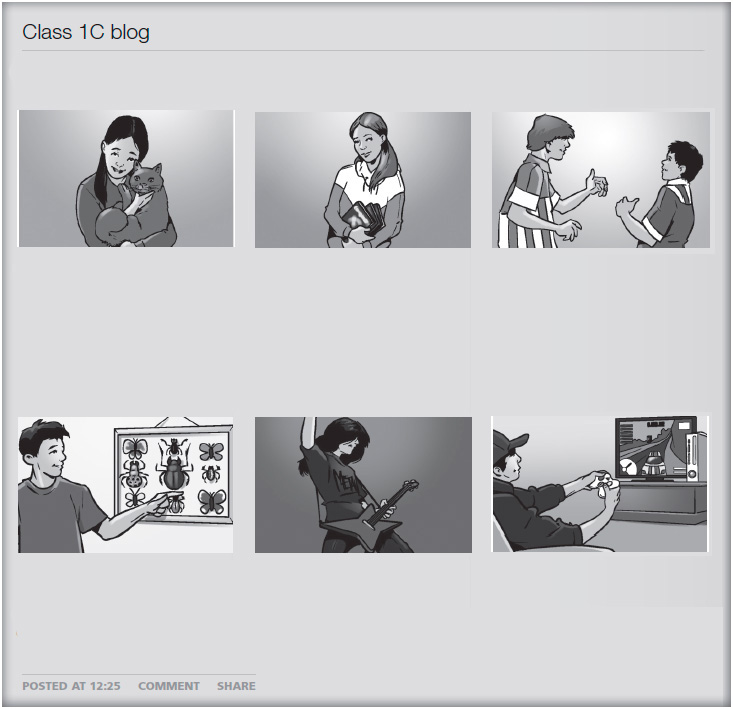 Class 1C blog

POSTED AT 12:25 COMMENT SHARE