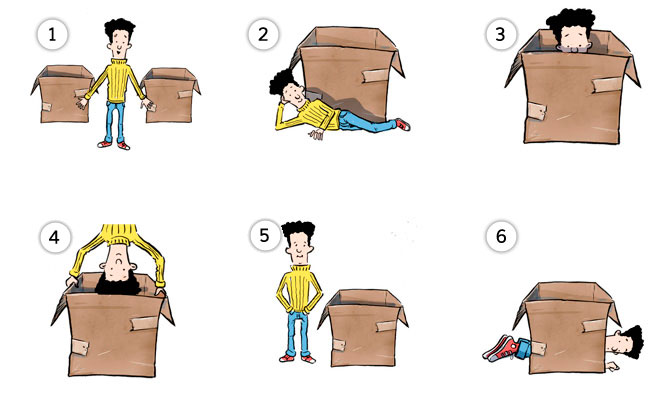 1
2
3
4
5
6